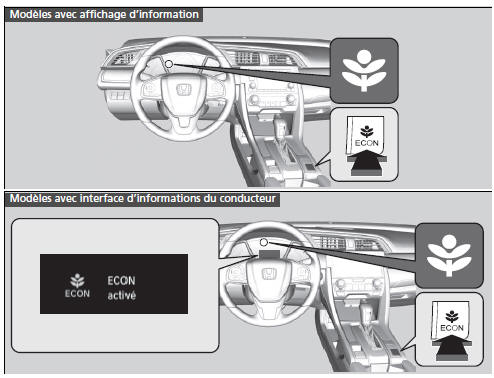 Modèles avec affichage d'information

ECON

Modèles avec interface d'informations du conducteur

ECON

ECON
activé

ECON